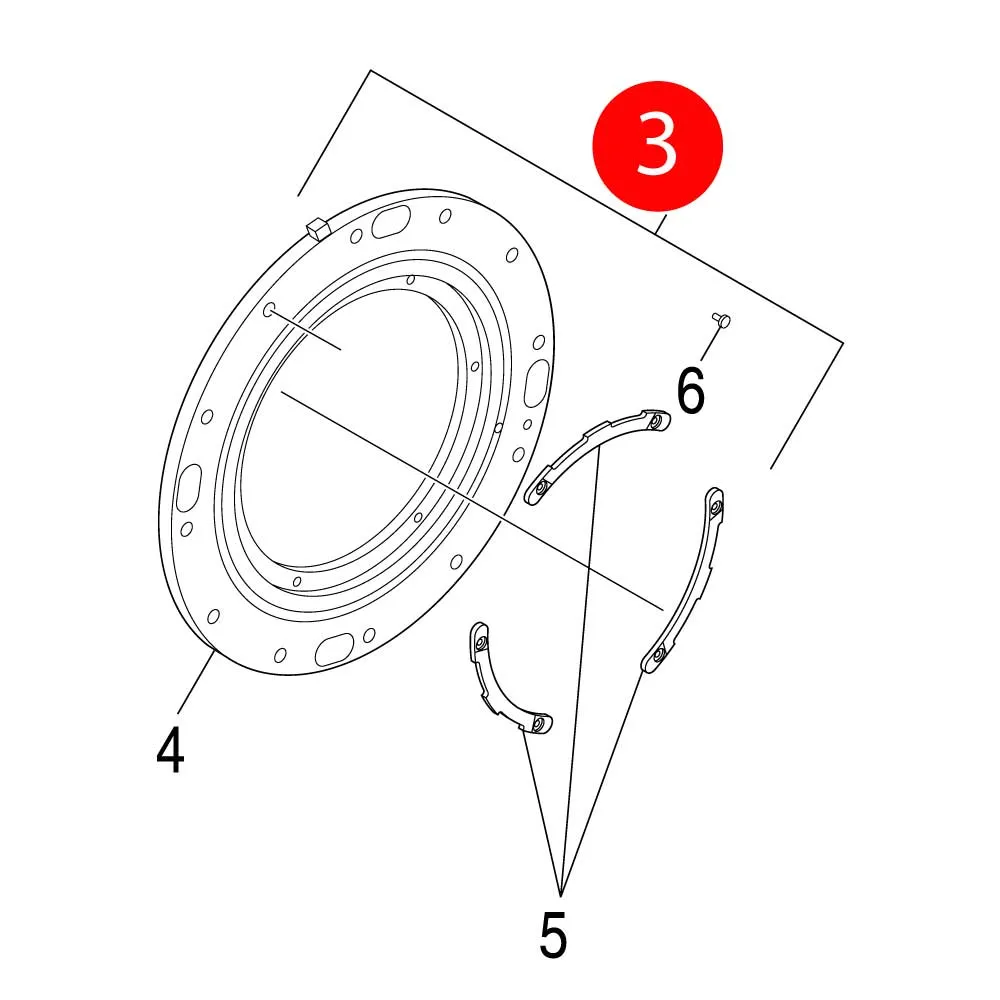 3
6
4
5